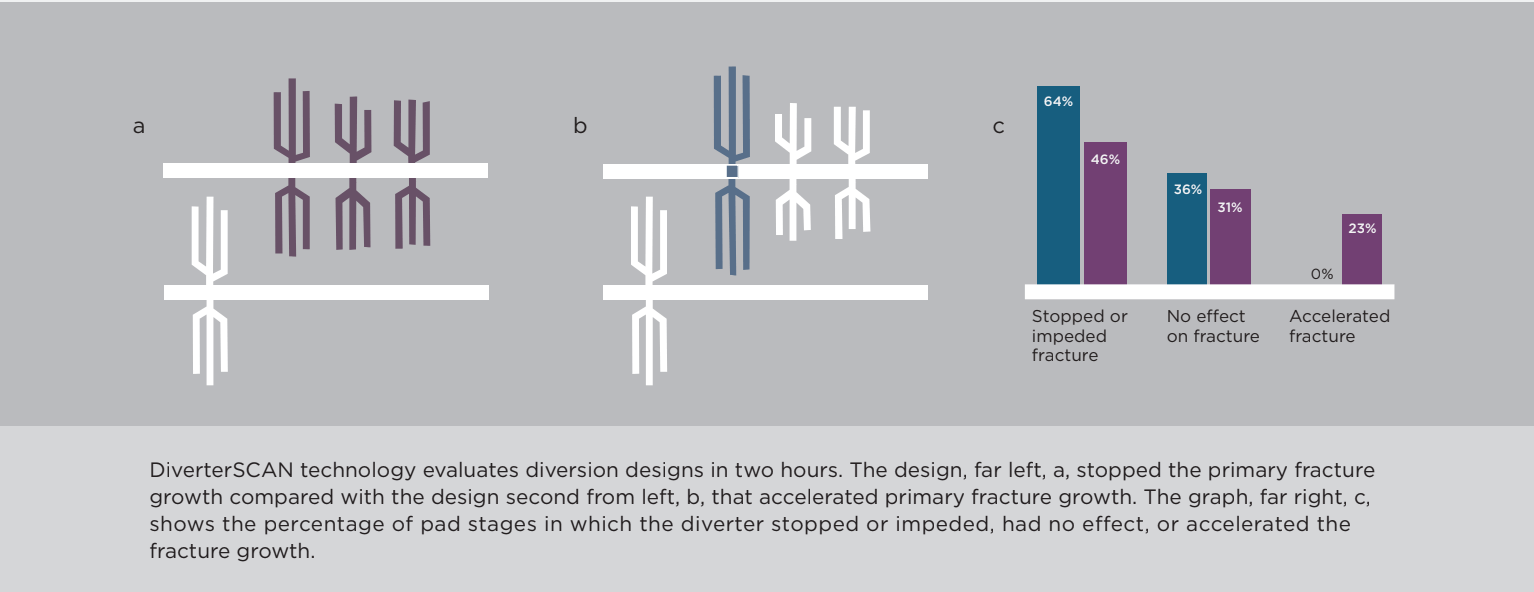 a

b

c

64%

46%

36%

31%

0%

23%

Stopped or impeded fracture

No effect on fracture

Accelerated fracture

DiverterSCAN technology evaluates diversion designs in two hours. The design, far left, a, stopped the primary fracture growth compared with the design second from left, b, that accelerated primary fracture growth. The graph, far right, c, shows the percentage of pad stages in which the diverter stopped or impeded, had no effect, or accelerated the fracture growth.